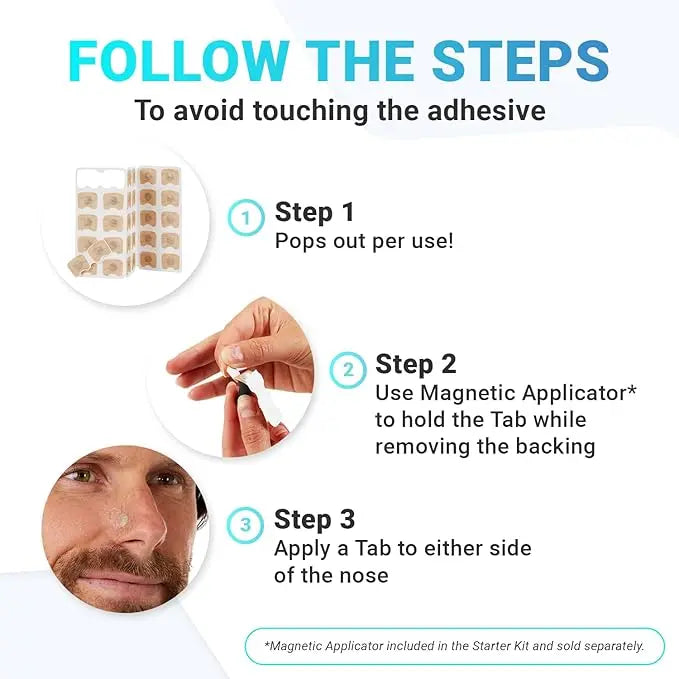 FOLLOW THE STEPS
To avoid touching the adhesive

1 Step 1
Pops out per use!

2 Step 2
Use Magnetic Applicator* to hold the Tab while removing the backing

3 Step 3
Apply a Tab to either side of the nose

*Magnetic Applicator included in the Starter Kit and sold separately.